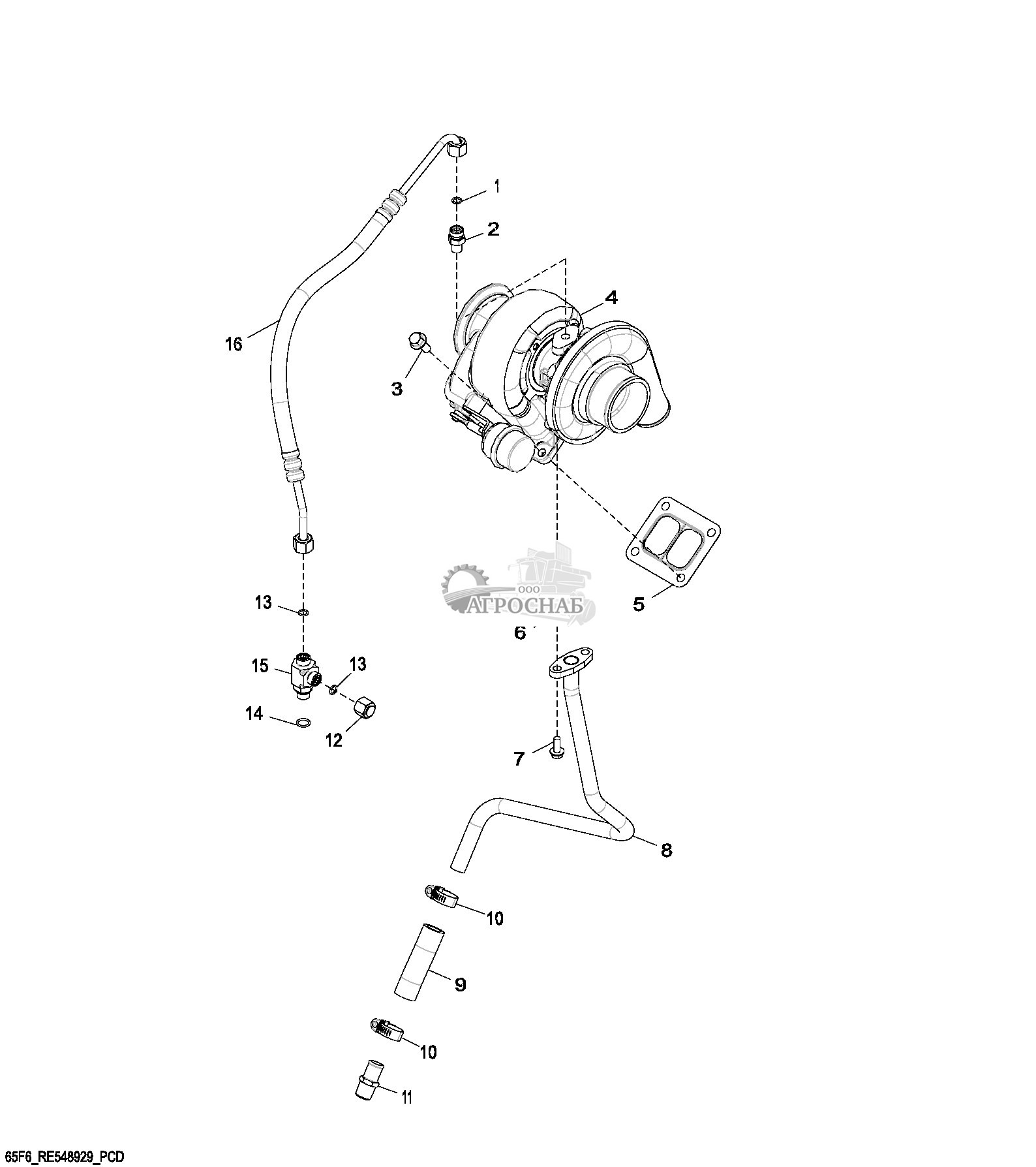 1
2
4
16
3
5
ООО
АГРОСНАБ
6
13
15
13
14
12
7
8
10
9
10
11
65F6_RE548929_PCD